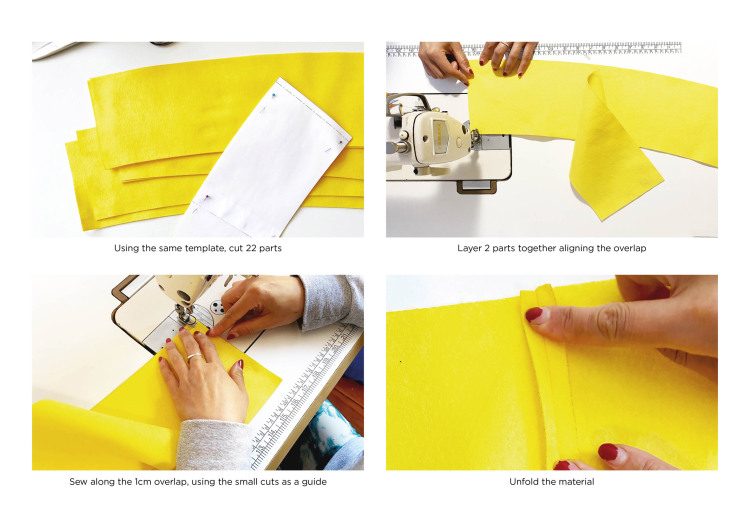 Using the same template, cut 22 parts

Layer 2 parts together aligning the overlap

Sew along the 1cm overlap, using the small cuts as a guide

Unfold the material