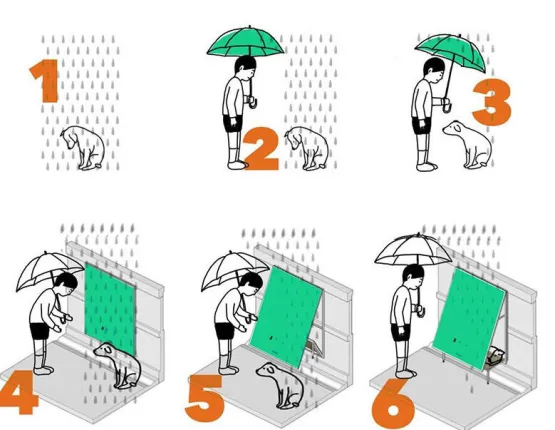 1

2

3

4

5

6