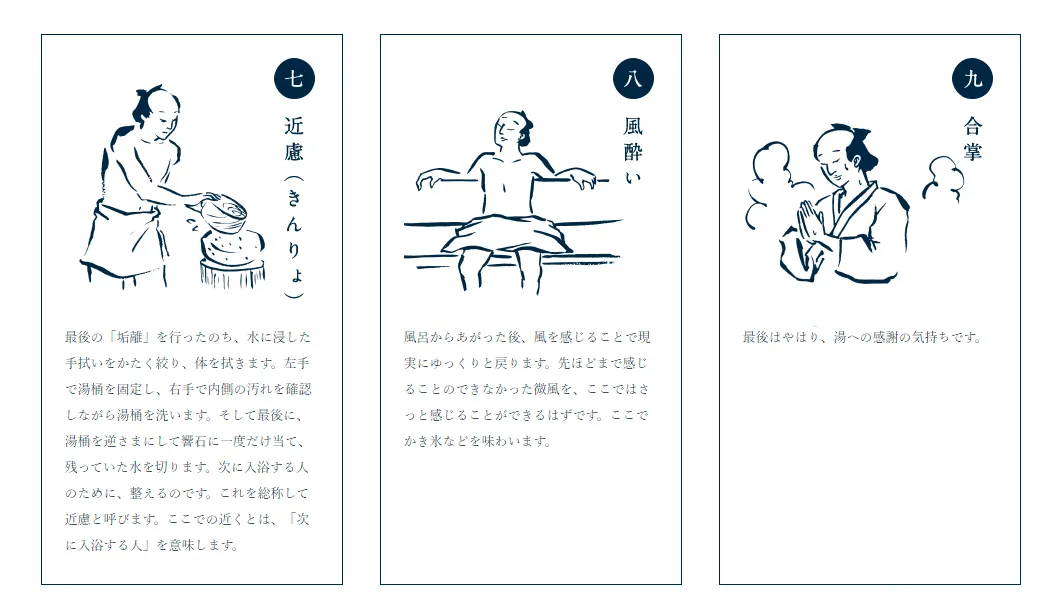 七

近慮（きんりょ）

最後の「垢離」を行ったのち、水に浸した手拭いをかたく絞り、体を拭きます。左手で湯桶を固定し、右手で内側の汚れを確認しながら湯桶を洗います。そして最後に、湯桶を逆さまにして響石に一度だけ当て、残っていた水を切ります。次に入浴する人のために、整えるのです。これを総称して近慮と呼びます。ここでの近くとは、「次に入浴する人」を意味します。

八

風酔い

風呂からあがった後、風を感じることで現実にゆっくりと戻ります。先ほどまで感じることのできなかった微風を、ここではさっと感じることができるはずです。ここでかき氷などを味わいます。

九

合掌

最後はやはり、湯への感謝の気持ちです。