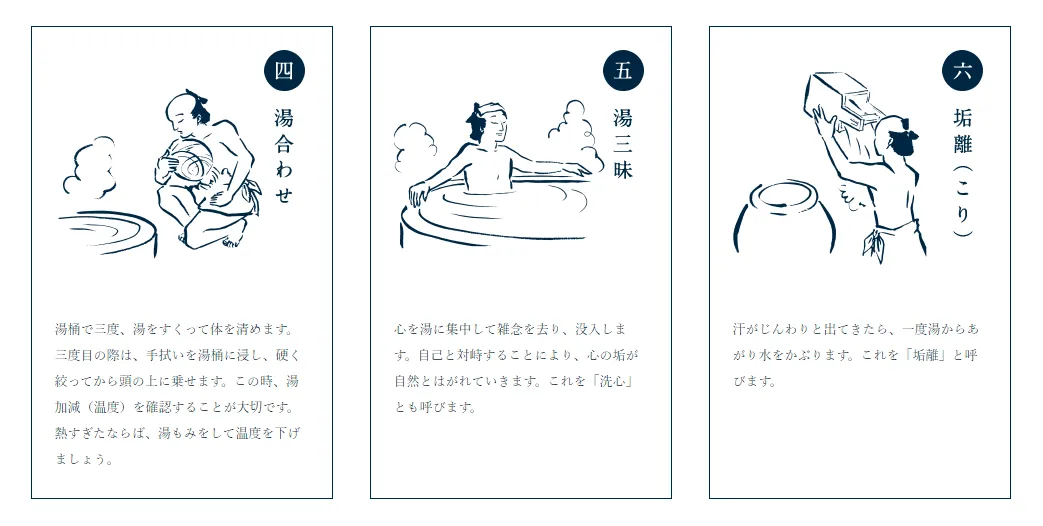 四

湯合わせ

湯桶で三度、湯をすくって体を清めます。三度目の際は、手拭いを湯桶に浸し、硬く絞ってから頭の上に乗せます。この時、湯加減（温度）を確認することが大切です。熱すぎたならば、湯もみをして温度を下げましょう。

五

湯三昧

心を湯に集中して雑念を去り、没入します。自己と対峙することにより、心の垢が自然とはがれていきます。これを「洗心」とも呼びます。

六

垢離（こり）

汗がじんわりと出てきたら、一度湯からあがり水をかぶります。これを「垢離」と呼びます。